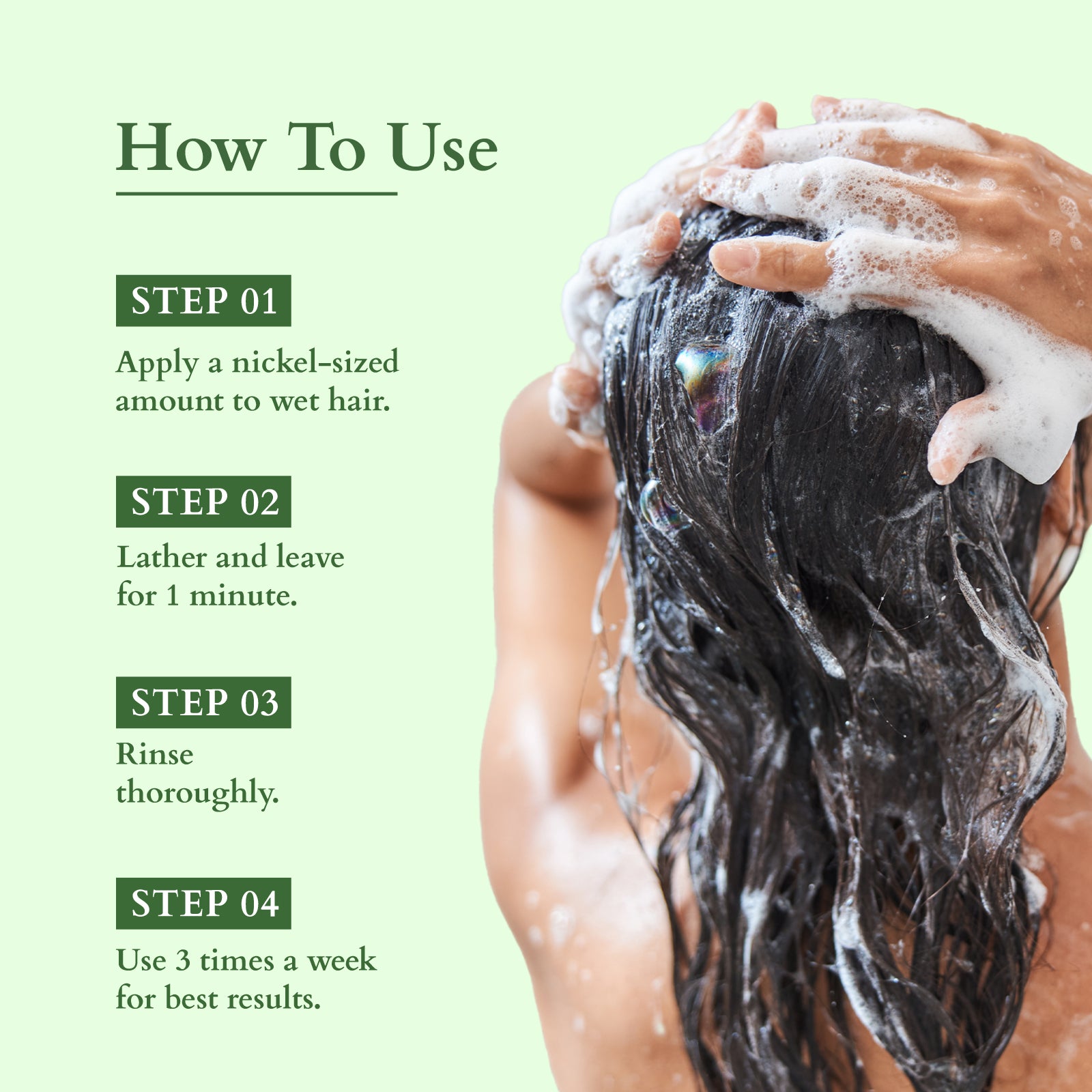 How To Use

STEP 01

Apply a nickel-sized amount to wet hair.

STEP 02

Lather and leave for 1 minute.

STEP 03

Rinse thoroughly.

STEP 04

Use 3 times a week for best results.