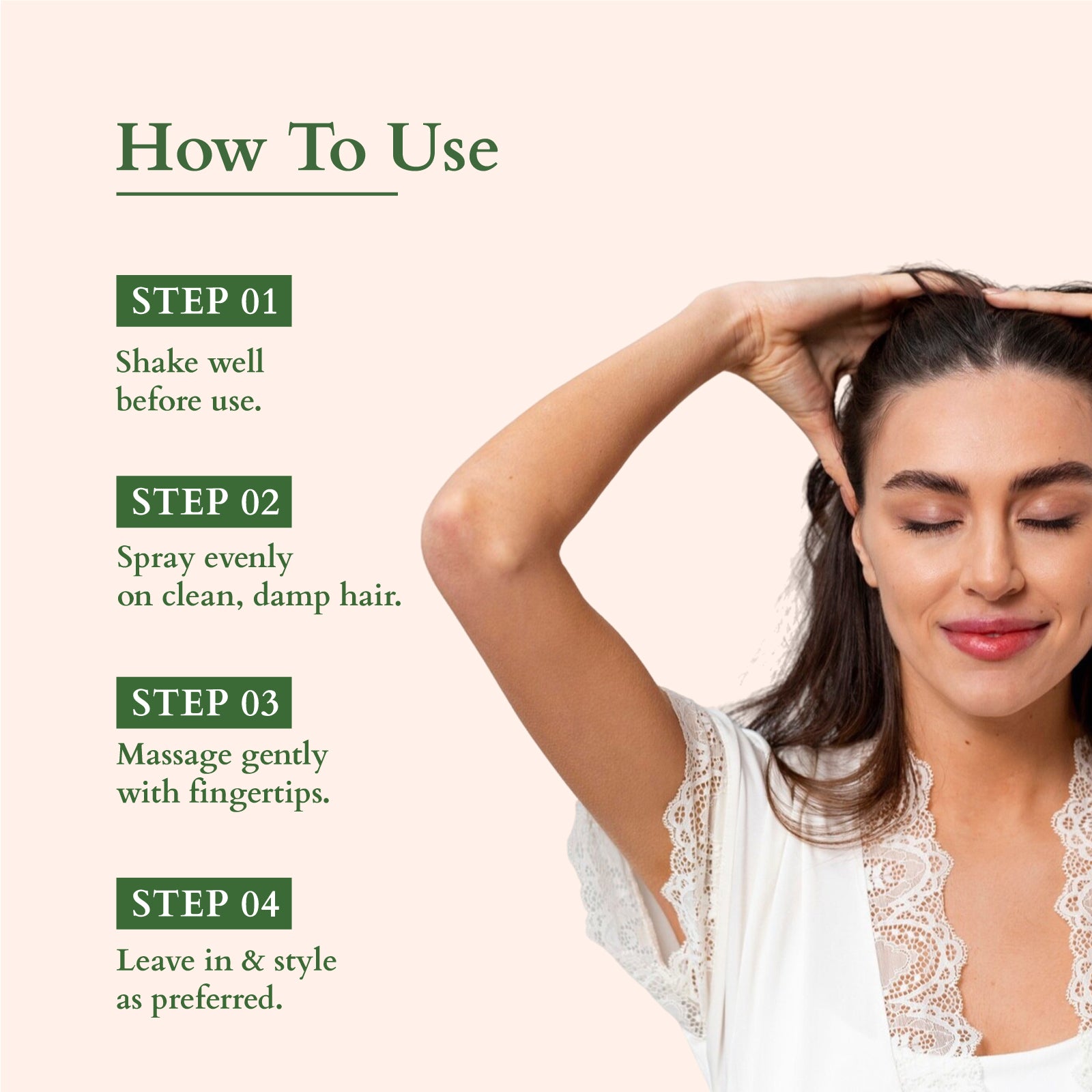 How To Use

STEP 01

Shake well before use.

STEP 02

Spray evenly on clean, damp hair.

STEP 03

Massage gently with fingertips.

STEP 04

Leave in & style as preferred.