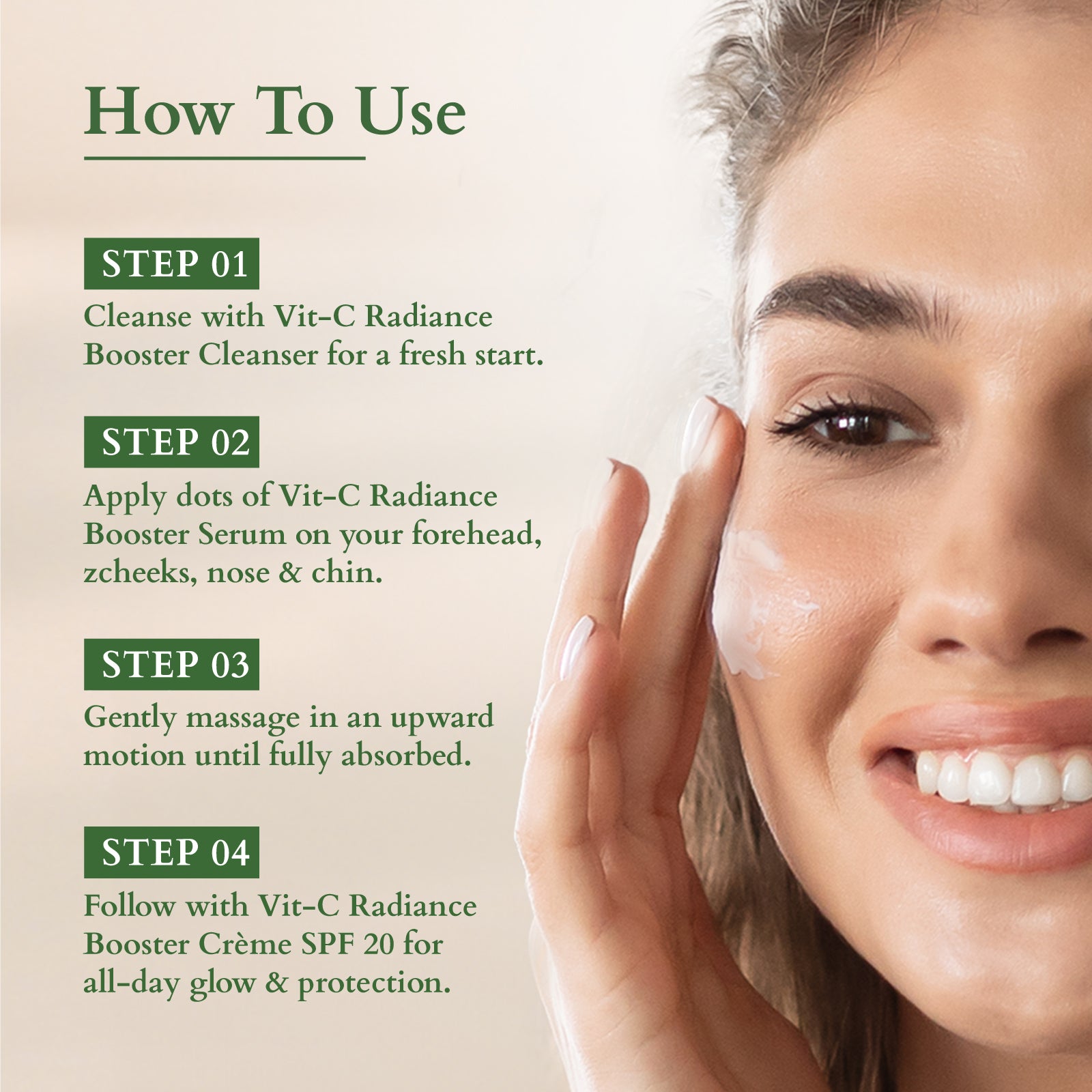 How To Use

STEP 01

Cleanse with Vit-C Radiance Booster Cleanser for a fresh start.

STEP 02

Apply dots of Vit-C Radiance Booster Serum on your forehead, zcheeks, nose & chin.

STEP 03

Gently massage in an upward motion until fully absorbed.

STEP 04

Follow with Vit-C Radiance Booster Crème SPF 20 for all-day glow & protection.