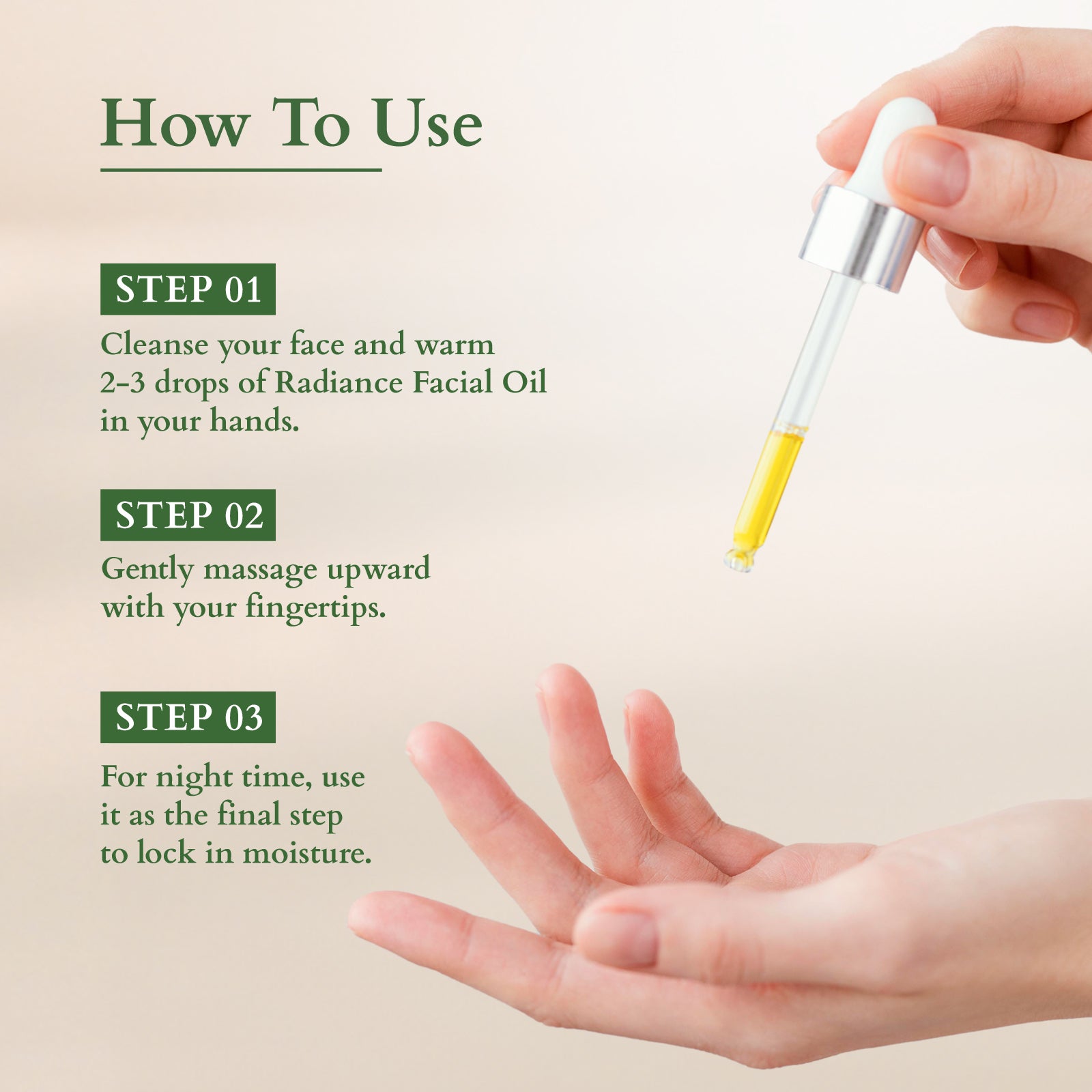 How To Use

STEP 01

Cleanse your face and warm 2-3 drops of Radiance Facial Oil in your hands.

STEP 02

Gently massage upward with your fingertips.

STEP 03

For night time, use it as the final step to lock in moisture.