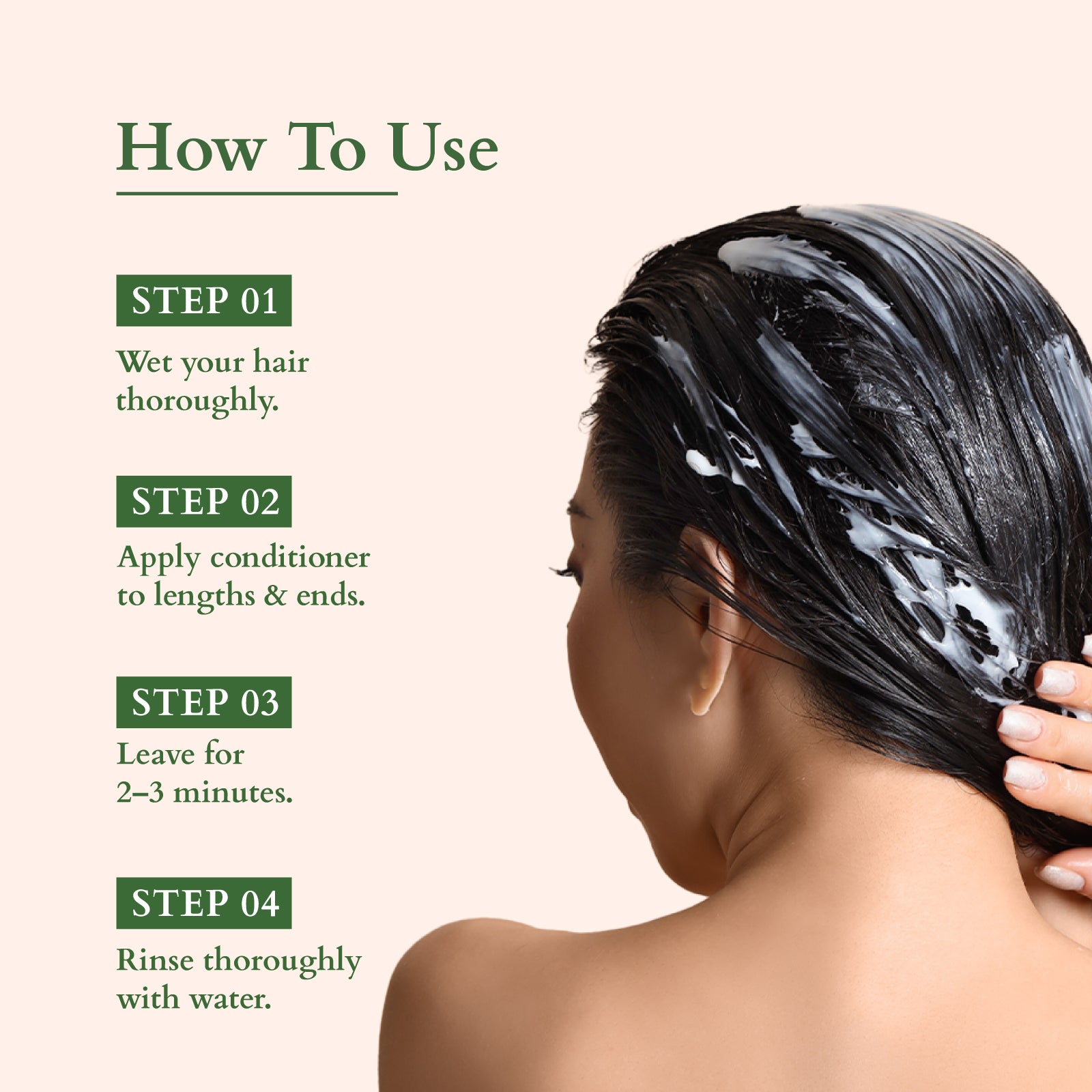 How To Use

STEP 01

Wet your hair thoroughly.

STEP 02

Apply conditioner to lengths & ends.

STEP 03

Leave for 2–3 minutes.

STEP 04

Rinse thoroughly with water.