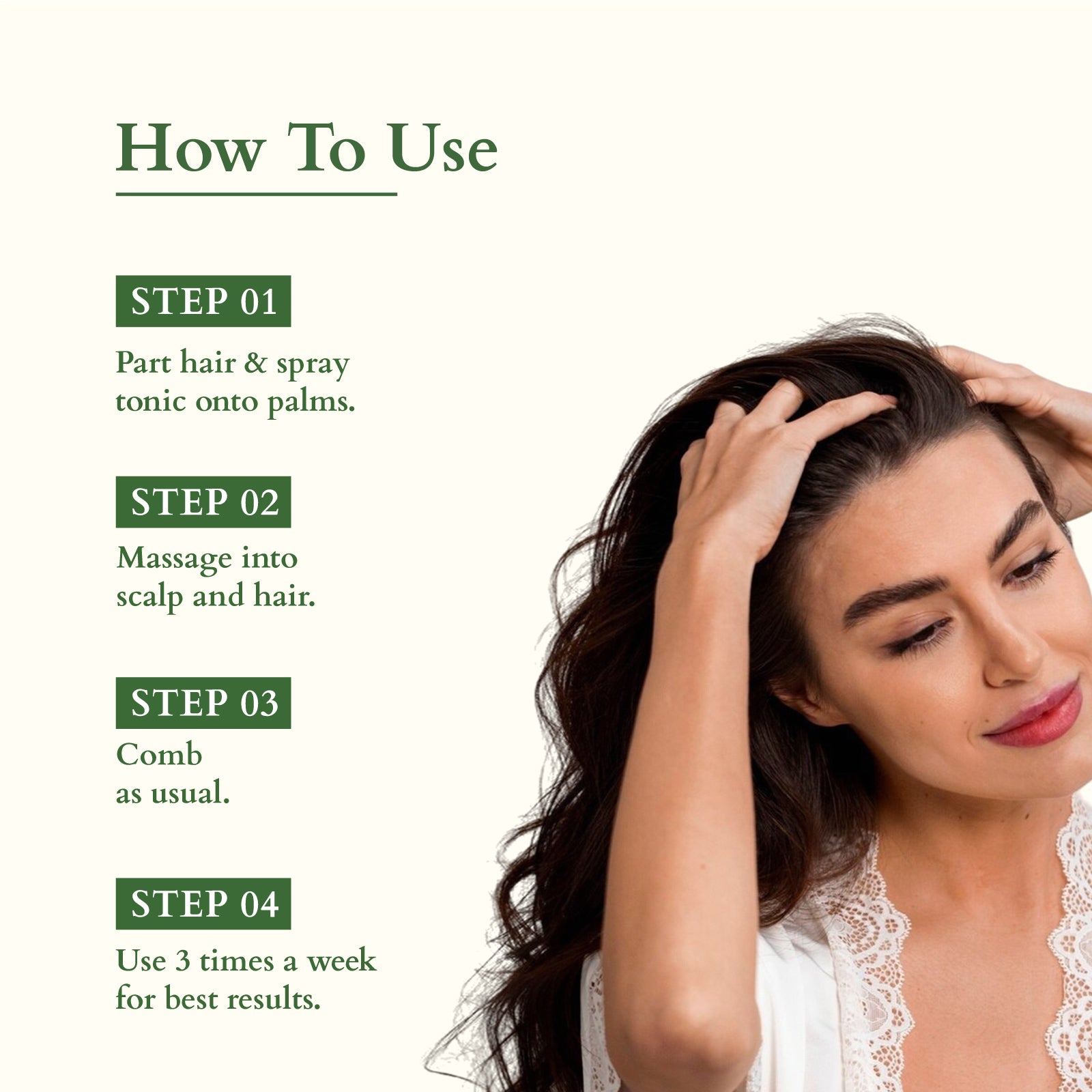 How To Use

STEP 01

Part hair & spray tonic onto palms.

STEP 02

Massage into scalp and hair.

STEP 03

Comb as usual.

STEP 04

Use 3 times a week for best results.