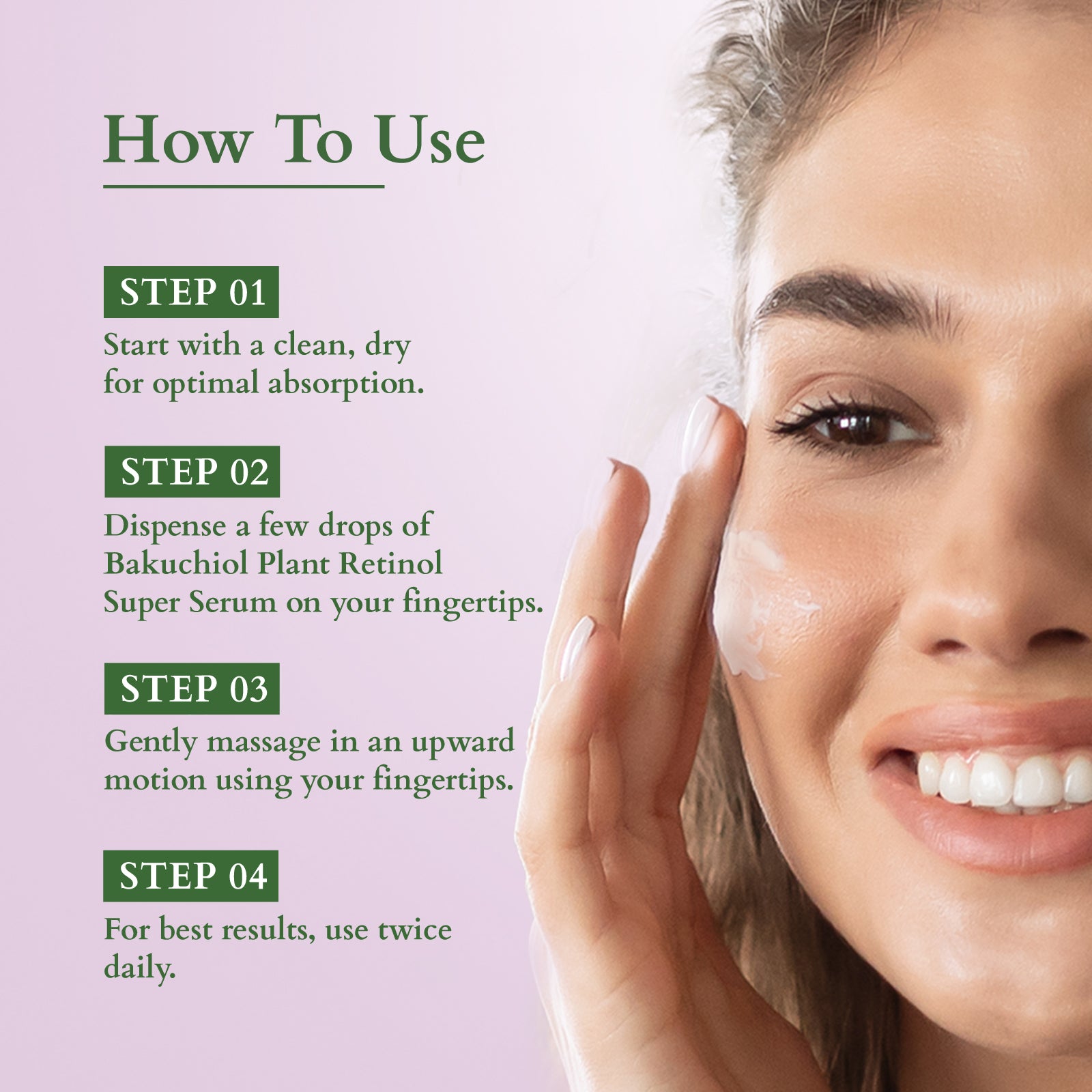 How To Use

STEP 01

Start with a clean, dry for optimal absorption.

STEP 02

Dispense a few drops of Bakuchiol Plant Retinol Super Serum on your fingertips.

STEP 03

Gently massage in an upward motion using your fingertips.

STEP 04

For best results, use twice daily.