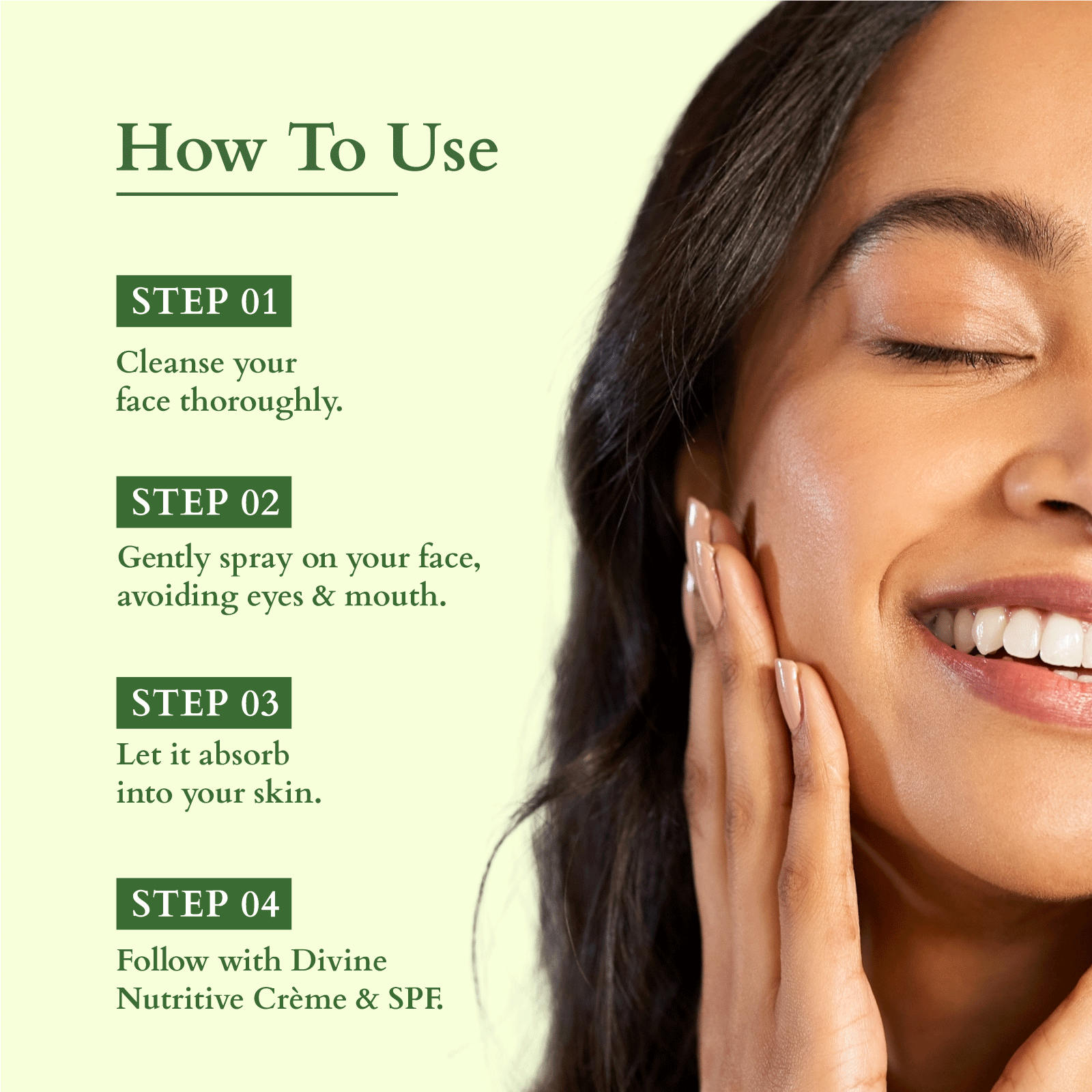 How To Use

STEP 01

Cleanse your face thoroughly.

STEP 02

Gently spray on your face, avoiding eyes & mouth.

STEP 03

Let it absorb into your skin.

STEP 04

Follow with Divine Nutritive Crème & SPF.