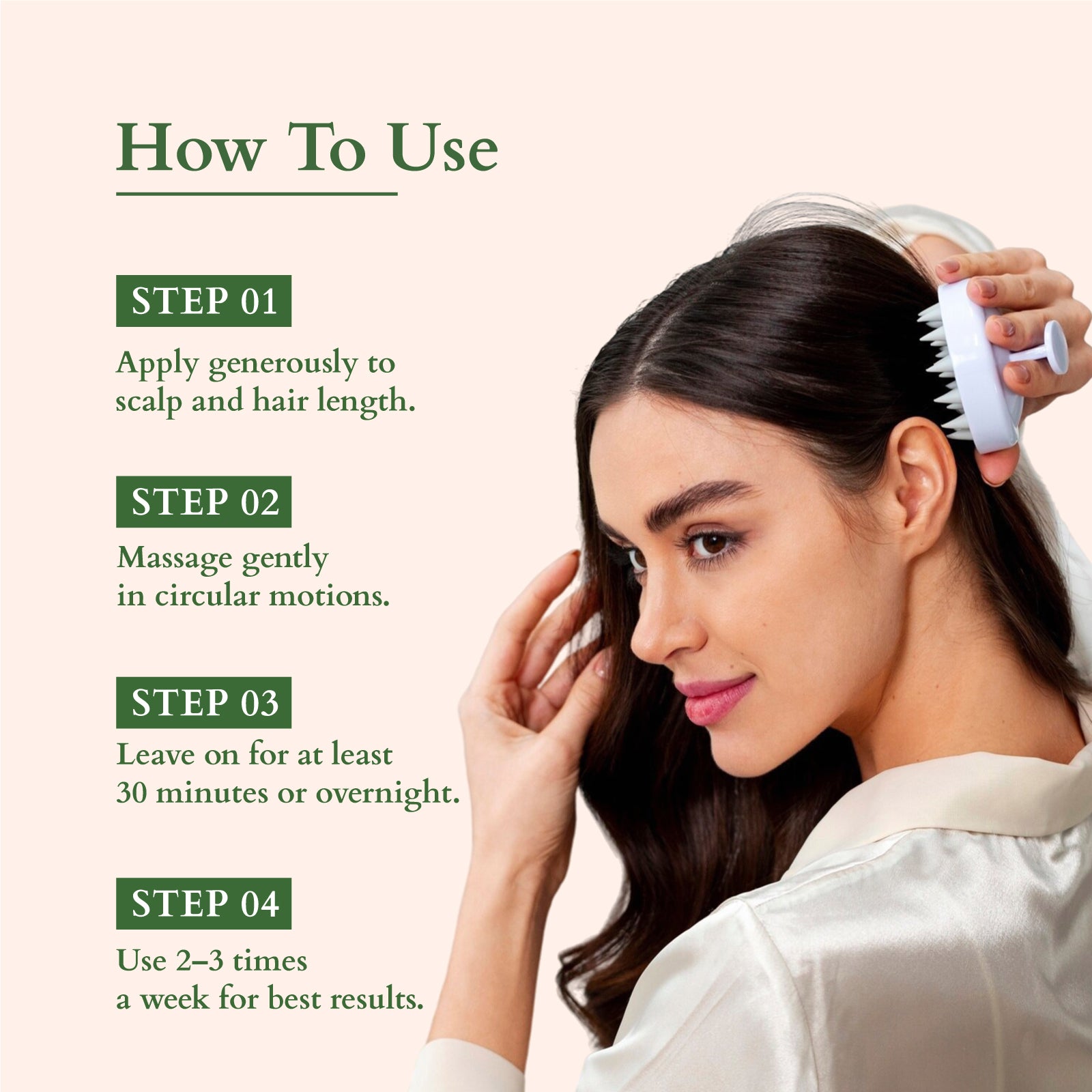 How To Use

STEP 01

Apply generously to scalp and hair length.

STEP 02

Massage gently in circular motions.

STEP 03

Leave on for at least 30 minutes or overnight.

STEP 04

Use 2–3 times a week for best results.