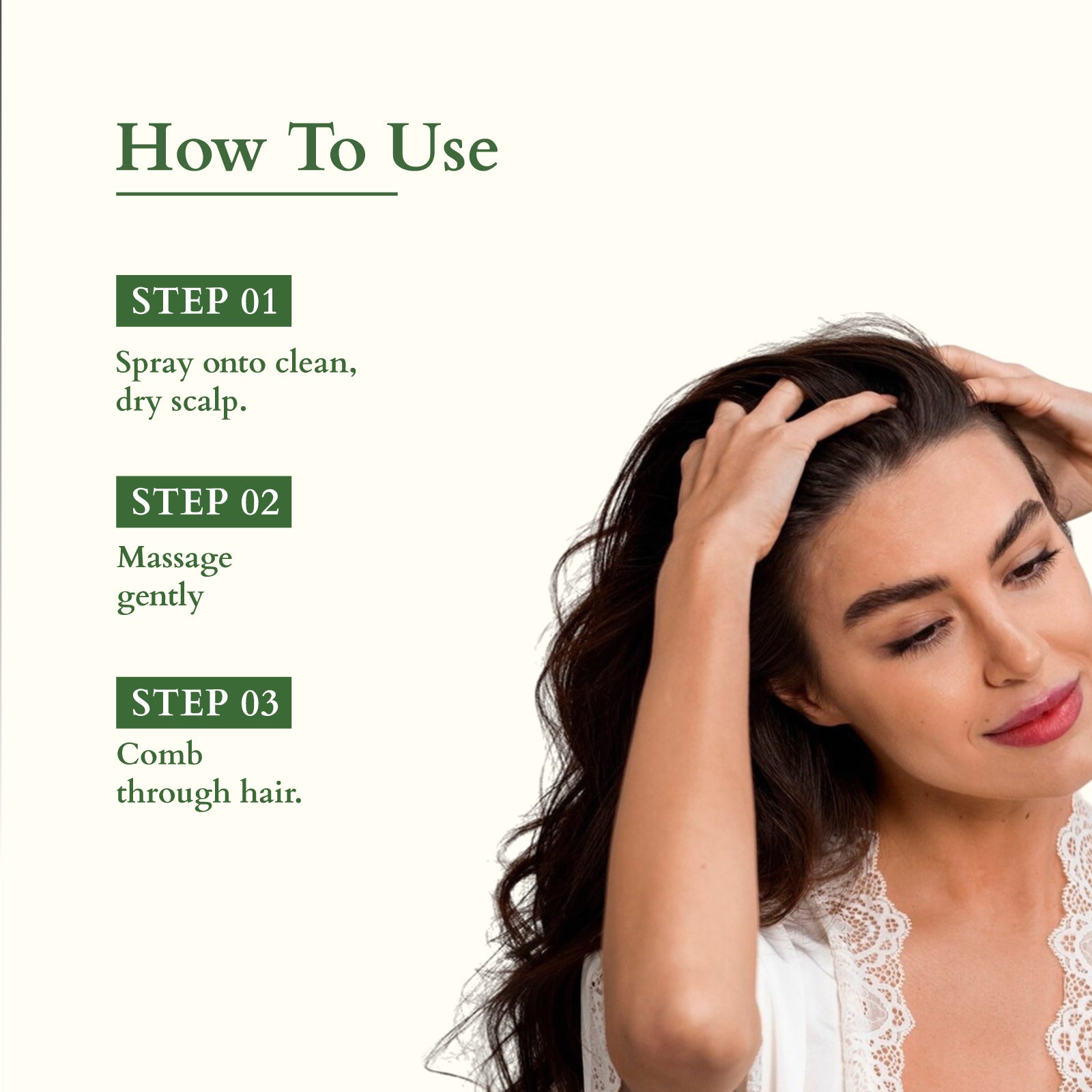 How To Use

STEP 01

Spray onto clean, dry scalp.

STEP 02

Massage gently

STEP 03

Comb through hair.