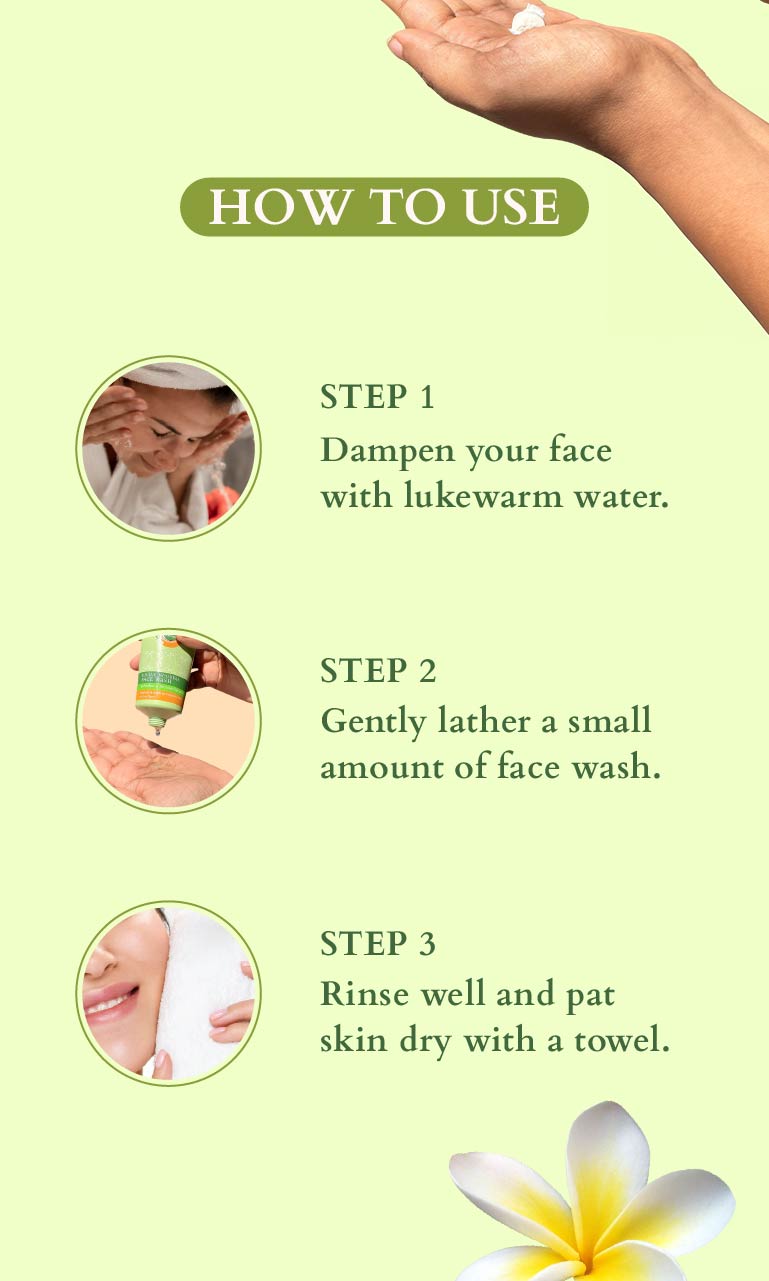 HOW TO USE

STEP 1
Dampen your face with lukewarm water.

STEP 2
Gently lather a small amount of face wash.

STEP 3
Rinse well and pat skin dry with a towel.